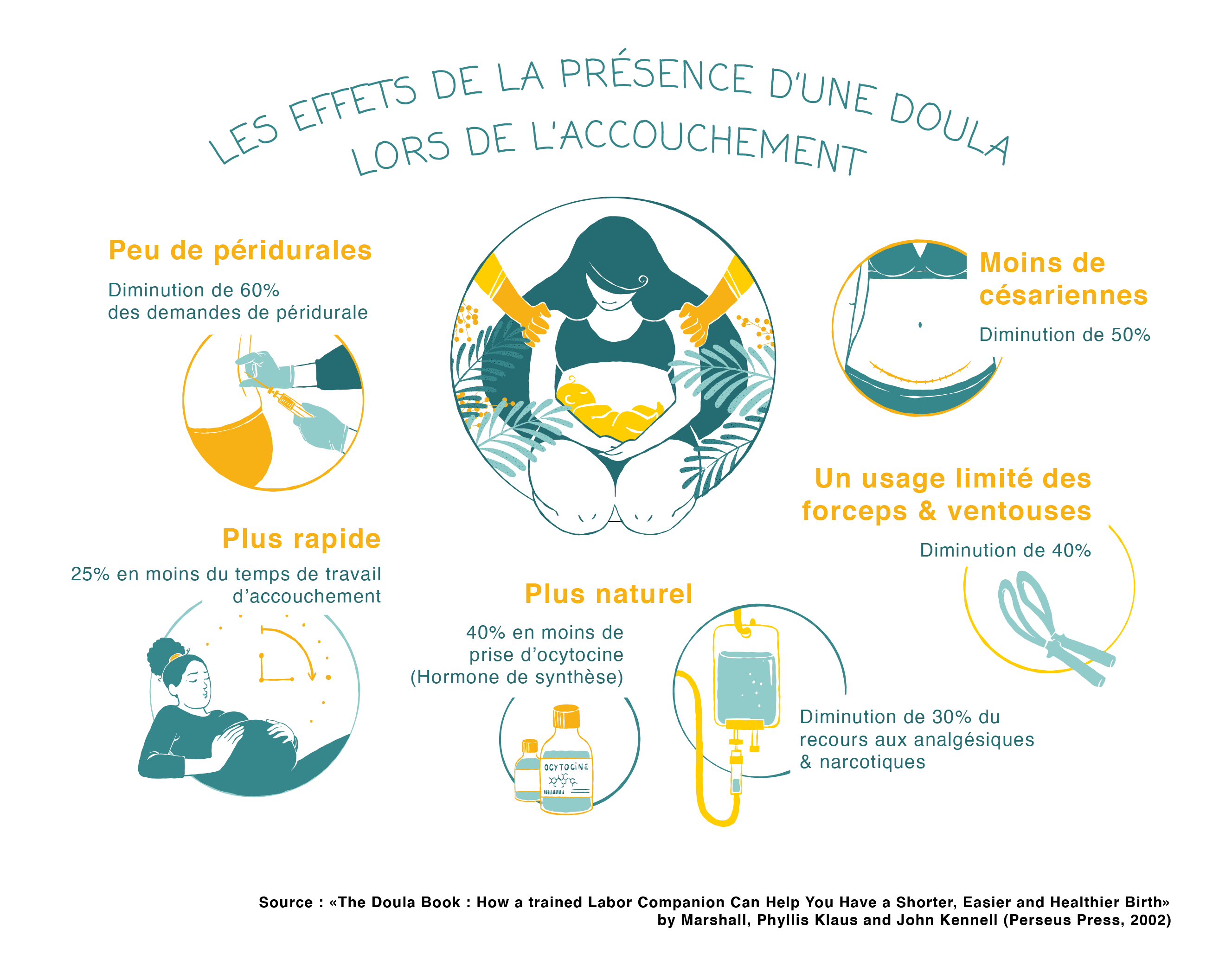 LES EFFETS DE LA PRÉSENCE D'UNE DOULA LORS DE L'ACCOUCHEMENT

Peu de péridurales

Diminution de 60% des demandes de péridurale

Moins de césariennes

Diminution de 50%

Un usage limité des forceps & ventouses

Diminution de 40%

Plus rapide

25% en moins du temps de travail d'accouchement

Plus naturel

40% en moins de prise d'ocytocine (Hormone de synthèse)

OCYTOCINE

Diminution de 30% du recours aux analgésiques & narcotiques

Source : «The Doula Book : How a trained Labor Companion Can Help You Have a Shorter, Easier and Healthier Birth» by Marshall, Phyllis Klaus and John Kennell (Perseus Press, 2002)